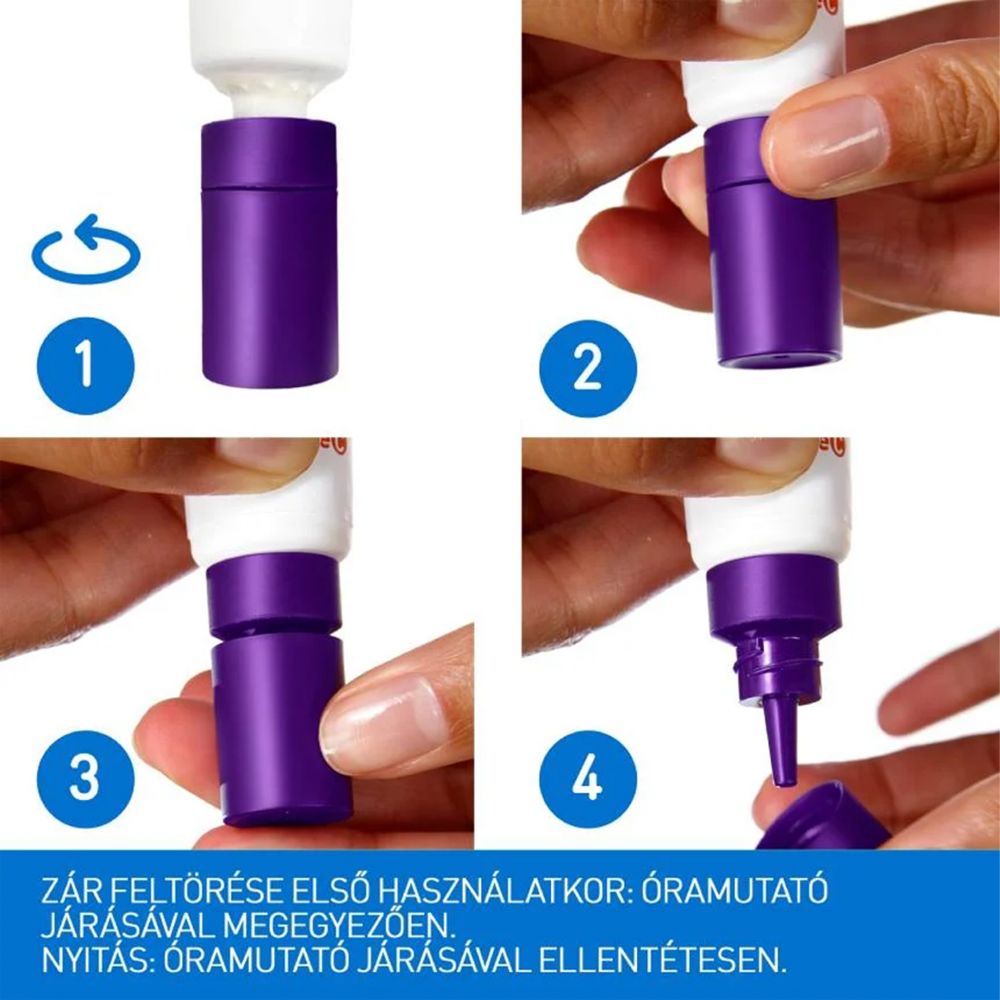 1

2

3

4

ZÁR FELTÖRÉSE ELSŐ HASZNÁLATKOR: ÓRAMUTATÓ JÁRÁSÁVAL MEGEGYEZŐEN.
NYITÁS: ÓRAMUTATÓ JÁRÁSÁVAL ELLENTÉTESEN.